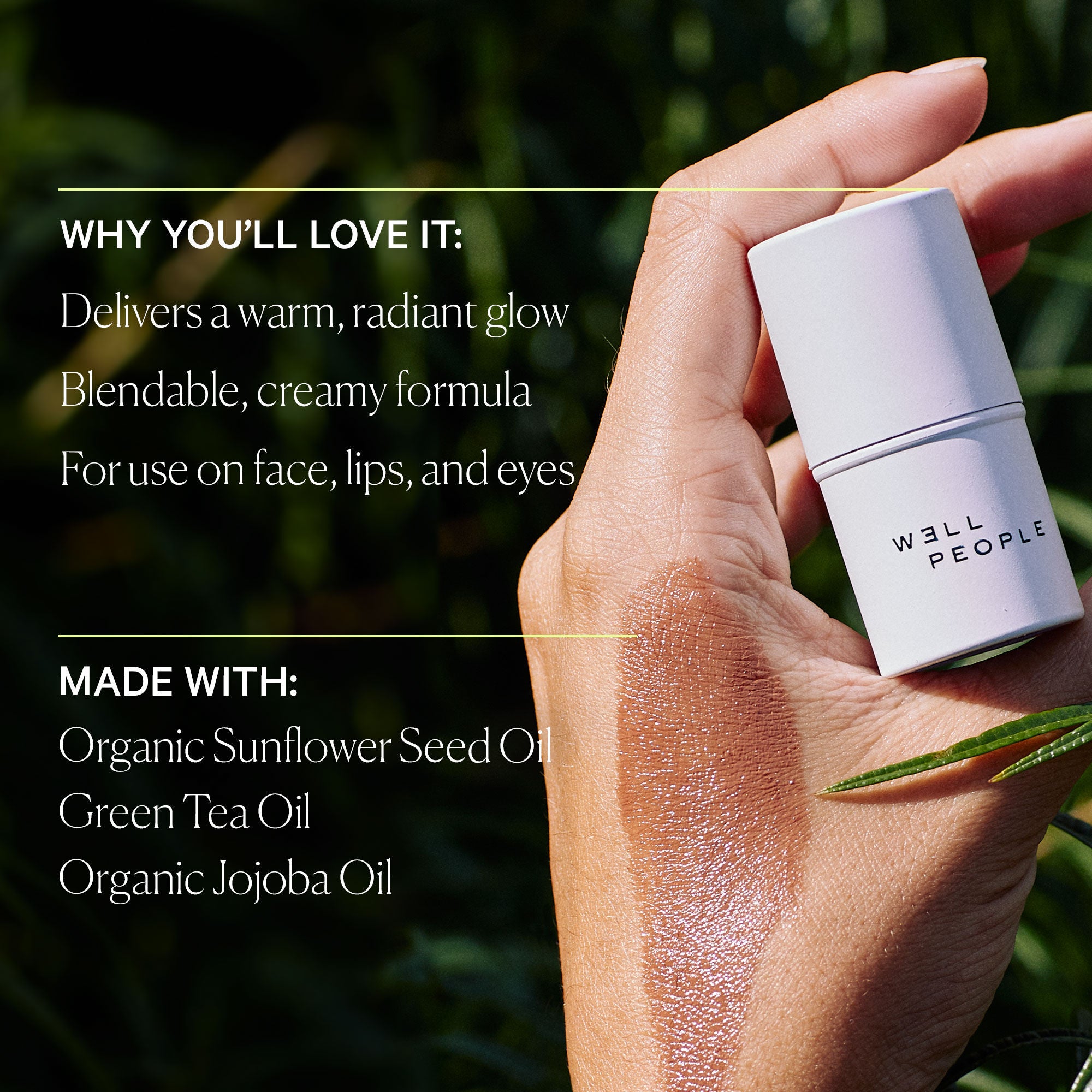 WHY YOU'LL LOVE IT:

Delivers a warm, radiant glow

Blendable, creamy formula

For use on face, lips, and eyes

MADE WITH:

Organic Sunflower Seed Oil

Green Tea Oil

Organic Jojoba Oil

WELL PEOPLE